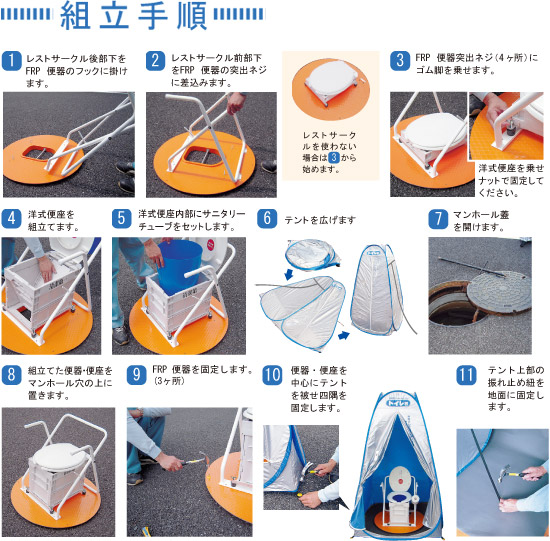 組立手順

1 レストサークル後部下をFRP 便器のフックに掛けます。

2 レストサークル前部下をFRP 便器の突出ネジに差込みます。

レストサークルを使わない場合は3から始めます。

3 FRP 便器突出ネジ（4ヶ所）にゴム脚を乗せます。

洋式便座を乗せナットで固定してください。

4 洋式便座を組立てます。

5 洋式便座内部にサニタリーチューブをセットします。

6 テントを広げます

7 マンホール蓋を開けます。

8 組立てた便器・便座をマンホール穴の上に置きます。

9 FRP 便器を固定します。（3ヶ所）

10 便器・便座を中心にテントを被せ四隅を固定します。

トイレ

11 テント上部の振れ止め紐を地面に固定します。